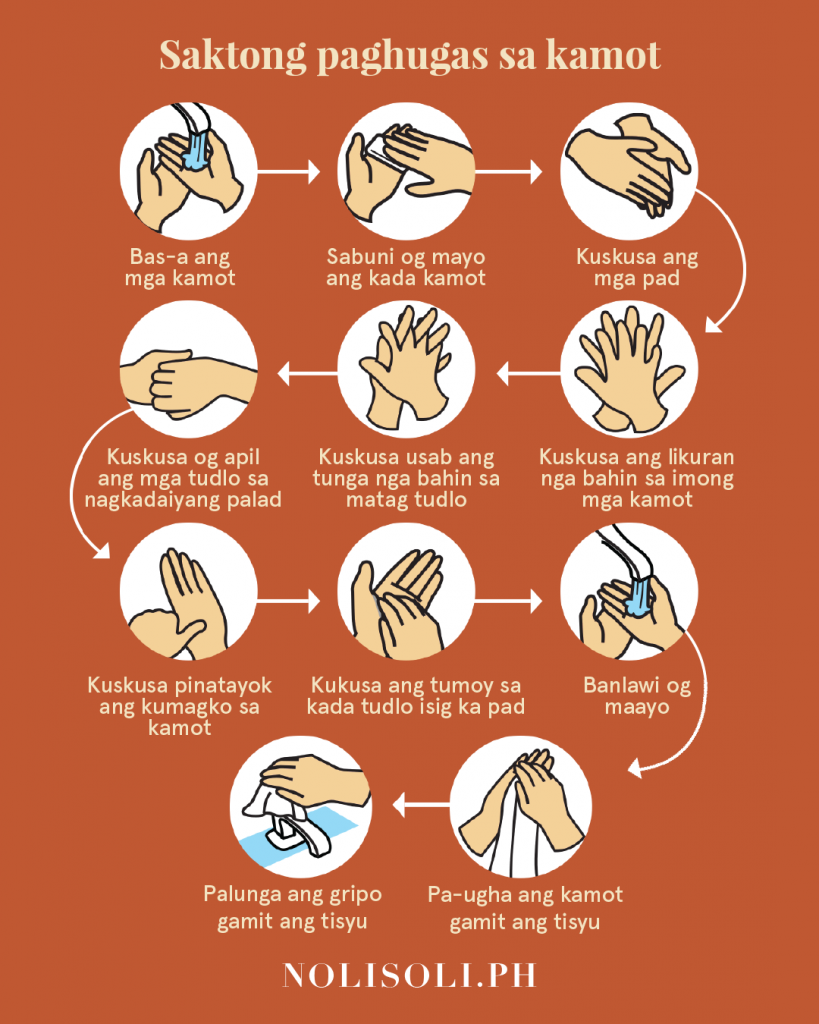 Saktong paghugas sa kamot

Bas-a ang mga kamot

Sabuni og mayo ang kada kamot

Kuskusa ang mga pad

Kuskusa ang likuran nga bahin sa imong mga kamot

Kuskusa usab ang tunga nga bahin sa matag tudlo

Kuskusa og apil ang mga tudlo sa nagkadaiyang palad

Kuskusa pinatayok ang kumagko sa kamot

Kukusa ang tumoy sa kada tudlo isig ka pad

Banlawi og maayo

Pa-ugha ang kamot gamit ang tisyu

Palunga ang gripo gamit ang tisyu

NOLISOLI.PH