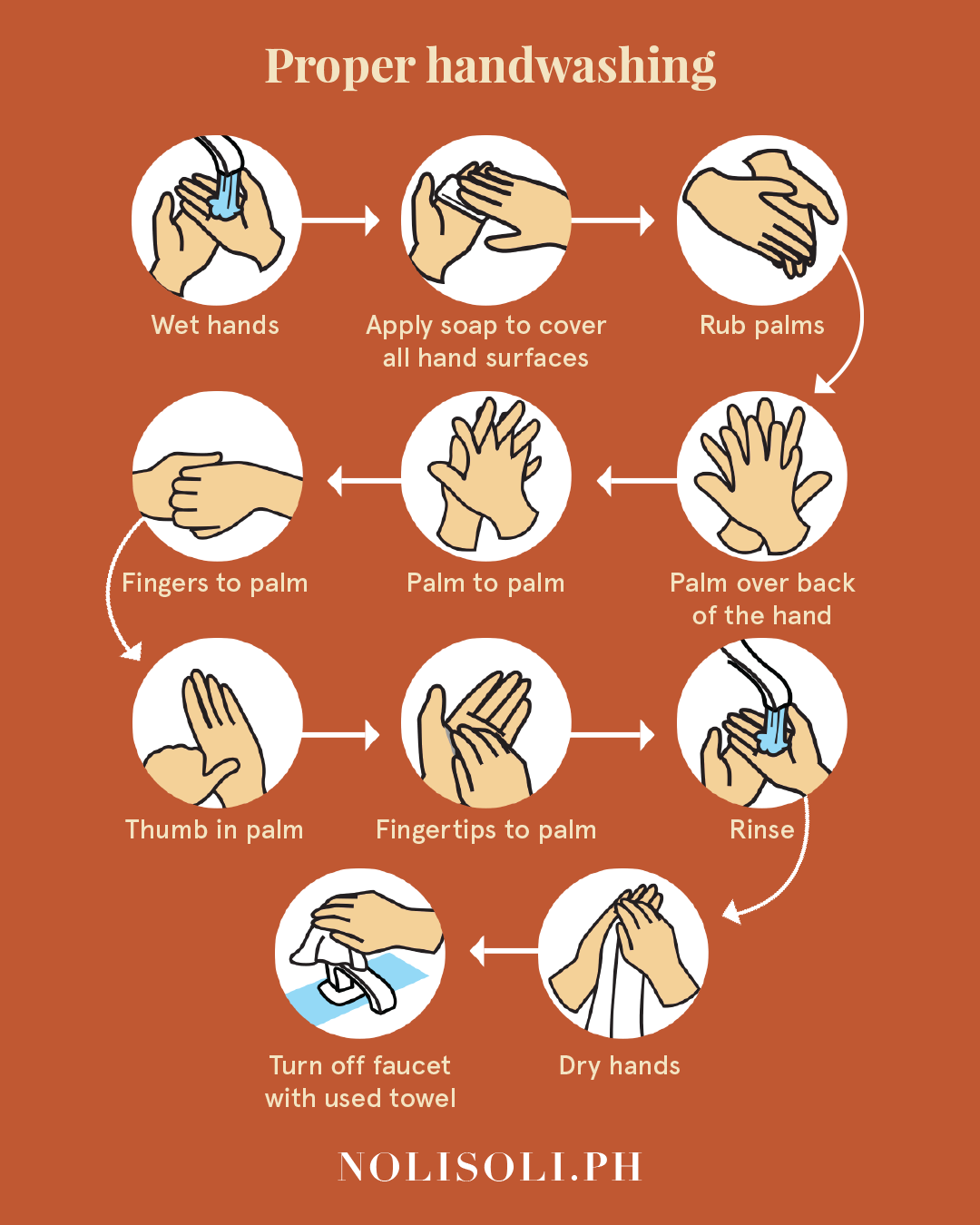 Proper handwashing

Wet hands

Apply soap to cover all hand surfaces

Rub palms

Palm over back of the hand

Palm to palm

Fingers to palm

Thumb in palm

Fingertips to palm

Rinse

Dry hands

Turn off faucet with used towel

NOLISOLI.PH